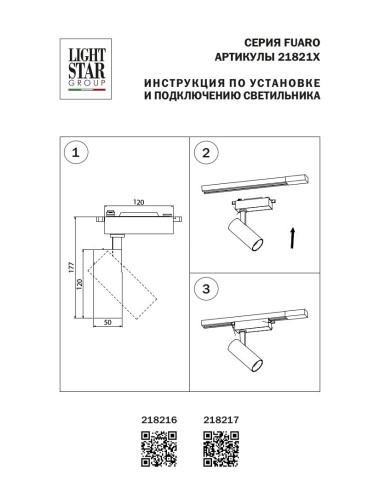 LIGHT STAR GROUP

СЕРИЯ FUARO
АРТИКУЛЫ 21821X

ИНСТРУКЦИЯ ПО УСТАНОВКЕ И ПОДКЛЮЧЕНИЮ СВЕТИЛЬНИКА

1

120

177

120

50

2

3

218216

218217