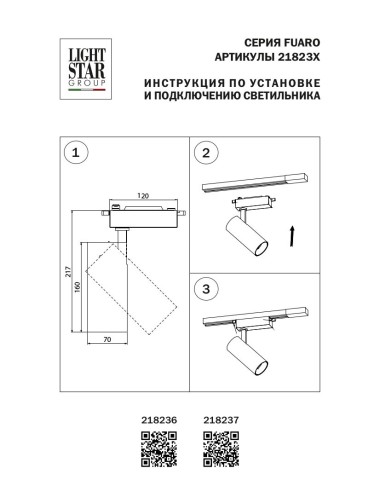 LIGHT STAR GROUP

СЕРИЯ FUARO
АРТИКУЛЫ 21823X

ИНСТРУКЦИЯ ПО УСТАНОВКЕ
И ПОДКЛЮЧЕНИЮ СВЕТИЛЬНИКА

1

120

217

160

70

2

3

218236 218237