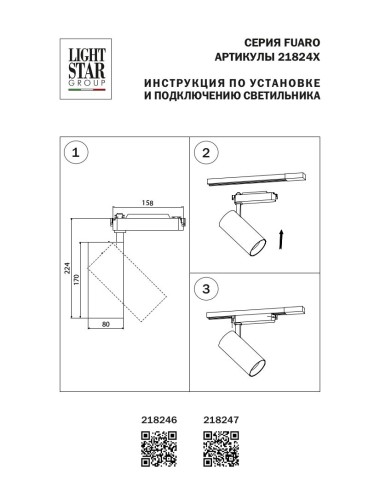 LIGHT STAR GROUP

СЕРИЯ FUARO
АРТИКУЛЫ 21824X

ИНСТРУКЦИЯ ПО УСТАНОВКЕ И ПОДКЛЮЧЕНИЮ СВЕТИЛЬНИКА

1

158

224

170

80

2

3

218246

218247