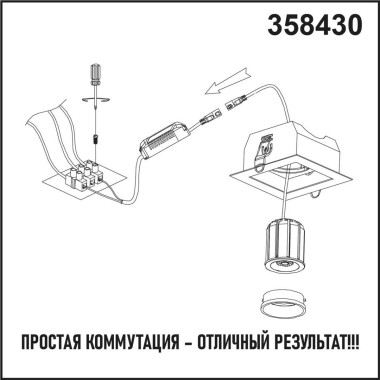 358430

ПРОСТАЯ КОММУТАЦИЯ – ОТЛИЧНЫЙ РЕЗУЛЬТАТ!!!